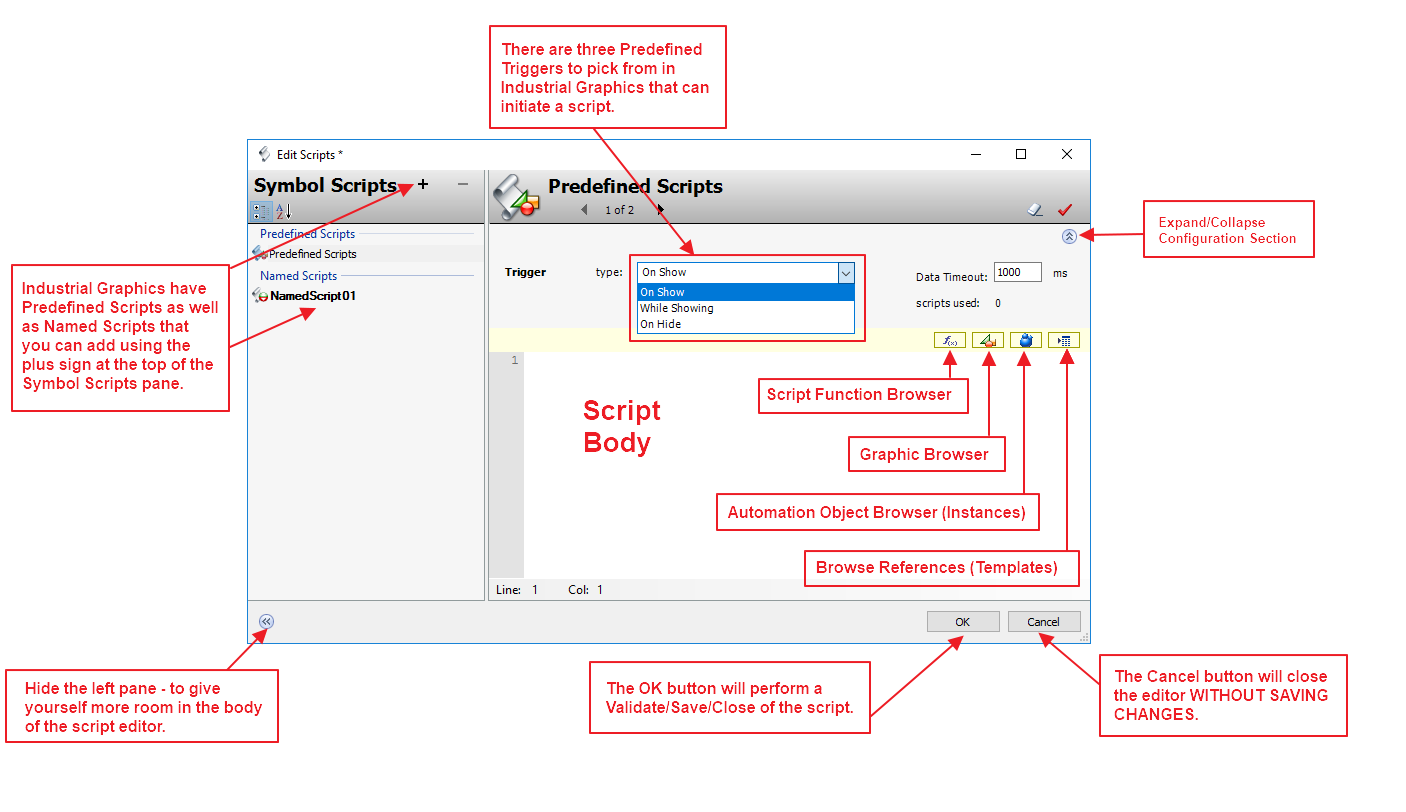 There are three Predefined Triggers to pick from in Industrial Graphics that can initiate a script.

Edit Scripts *

Symbol Scripts + −

Predefined Scripts

Predefined Scripts

Named Scripts

NamedScript01

Industrial Graphics have Predefined Scripts as well as Named Scripts that you can add using the plus sign at the top of the Symbol Scripts pane.

Predefined Scripts

1 of 2

Expand/Collapse Configuration Section

Trigger type: On Show

On Show

While Showing

On Hide

Data Timeout: 1000 ms

scripts used: 0

1

Script Body

Script Function Browser

Graphic Browser

Automation Object Browser (Instances)

Browse References (Templates)

Line: 1 Col: 1

OK Cancel

Hide the left pane - to give yourself more room in the body of the script editor.

The OK button will perform a Validate/Save/Close of the script.

The Cancel button will close the editor WITHOUT SAVING CHANGES.